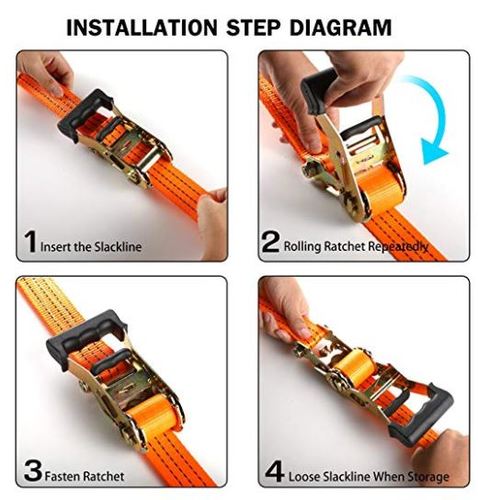 INSTALLATION STEP DIAGRAM

1 Insert the Slackline

2 Rolling Ratchet Repeatedly

3 Fasten Ratchet

4 Loose Slackline When Storage