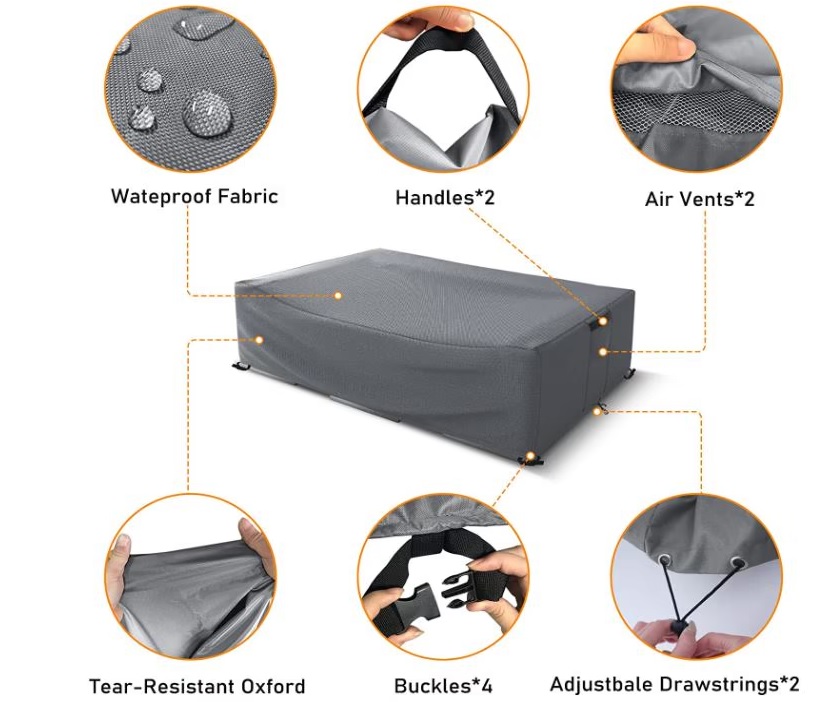 Wateproof Fabric

Handles*2

Air Vents*2

Tear-Resistant Oxford

Buckles*4

Adjustbale Drawstrings*2