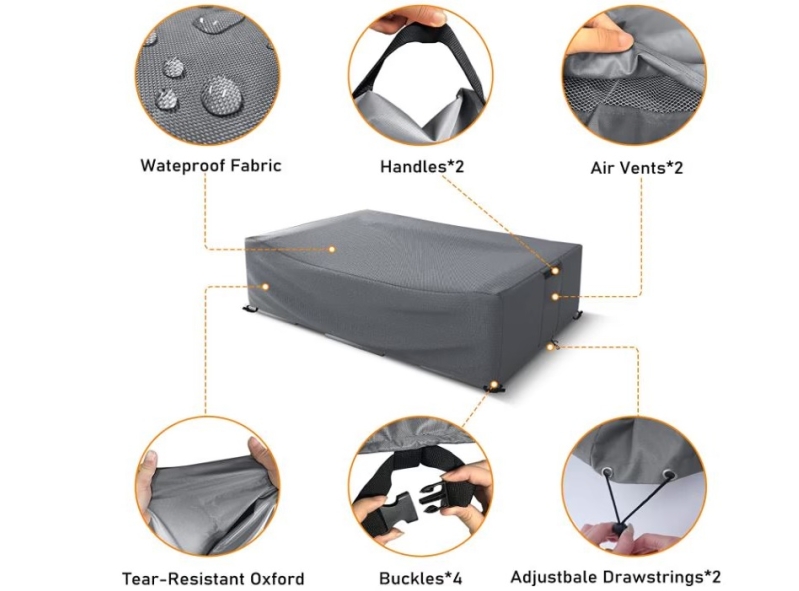 Wateproof Fabric

Handles*2

Air Vents*2

Tear-Resistant Oxford

Buckles*4

Adjustbale Drawstrings*2